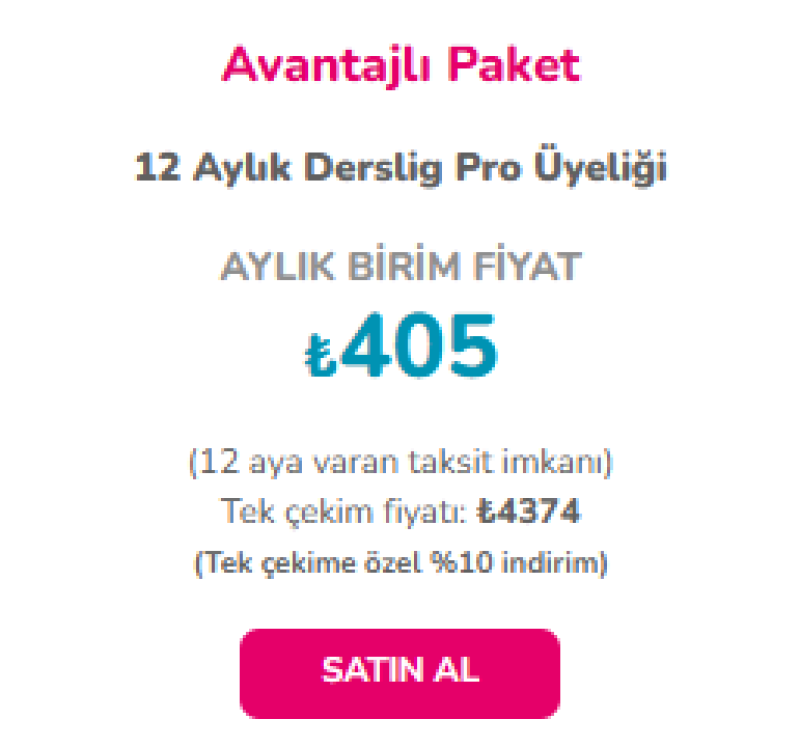 Avantajlı Paket

12 Aylık Derslig Pro Üyeliği

AYLIK BİRİM FİYAT

₺405

(12 aya varan taksit imkanı)
Tek çekim fiyatı: ₺4374
(Tek çekime özel %10 indirim)

SATIN AL