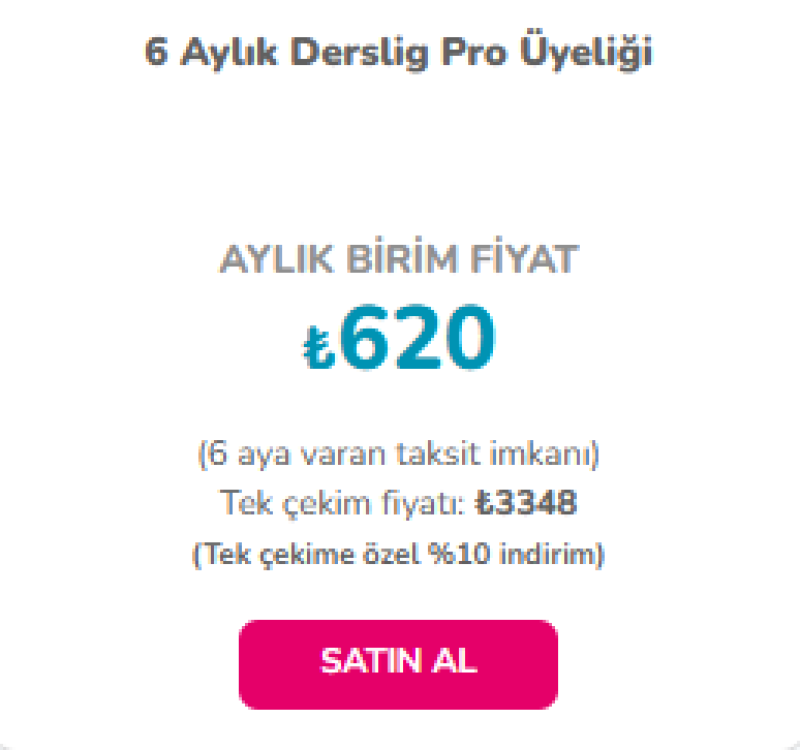 6 Aylık Derslig Pro Üyeliği

AYLIK BİRİM FİYAT
₺620

(6 aya varan taksit imkanı)
Tek çekim fiyatı: ₺3348
(Tek çekime özel %10 indirim)

SATIN AL