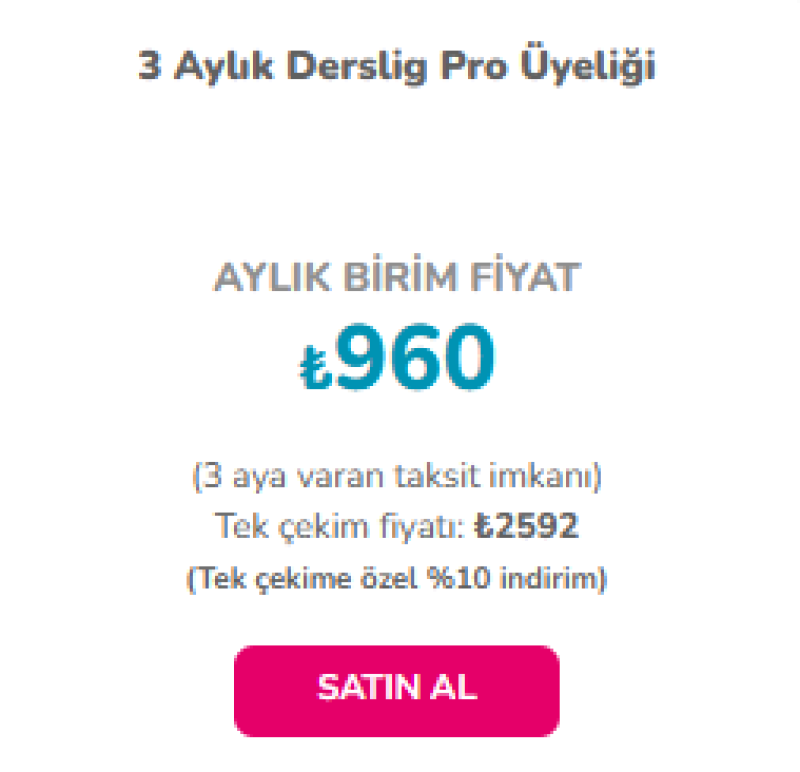 3 Aylık Derslig Pro Üyeliği

AYLIK BİRİM FİYAT
₺960

(3 aya varan taksit imkanı)
Tek çekim fiyatı: ₺2592
(Tek çekime özel %10 indirim)

SATIN AL