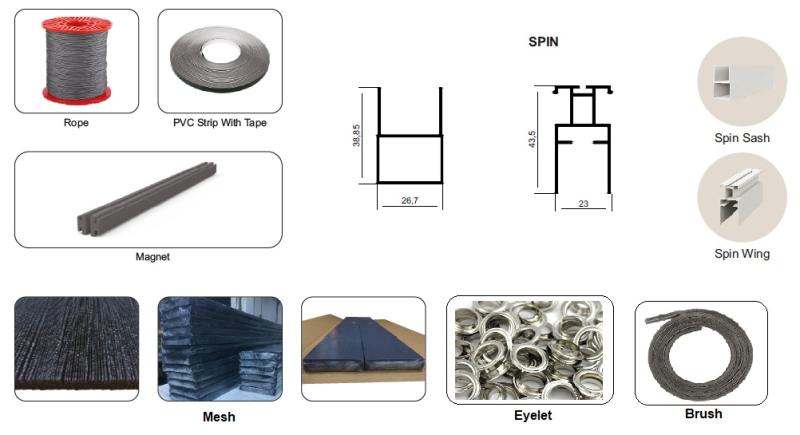 Rope

PVC Strip With Tape

Magnet

SPIN

38,85

26,7

43,5

23

Spin Sash

Spin Wing

Mesh

Eyelet

Brush