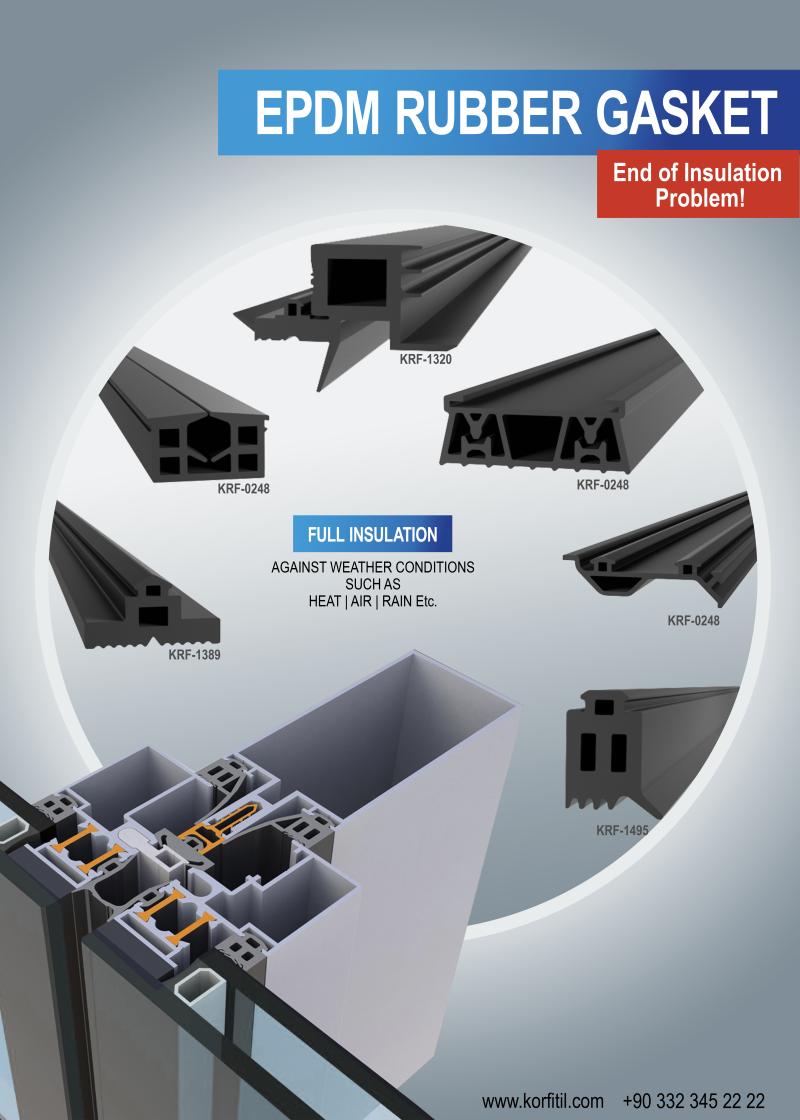 EPDM RUBBER GASKET

End of Insulation Problem!

KRF-1320

KRF-0248

KRF-0248

FULL INSULATION

AGAINST WEATHER CONDITIONS SUCH AS HEAT | AIR | RAIN Etc.

KRF-0248

KRF-1389

KRF-1495

www.korfitil.com +90 332 345 22 22