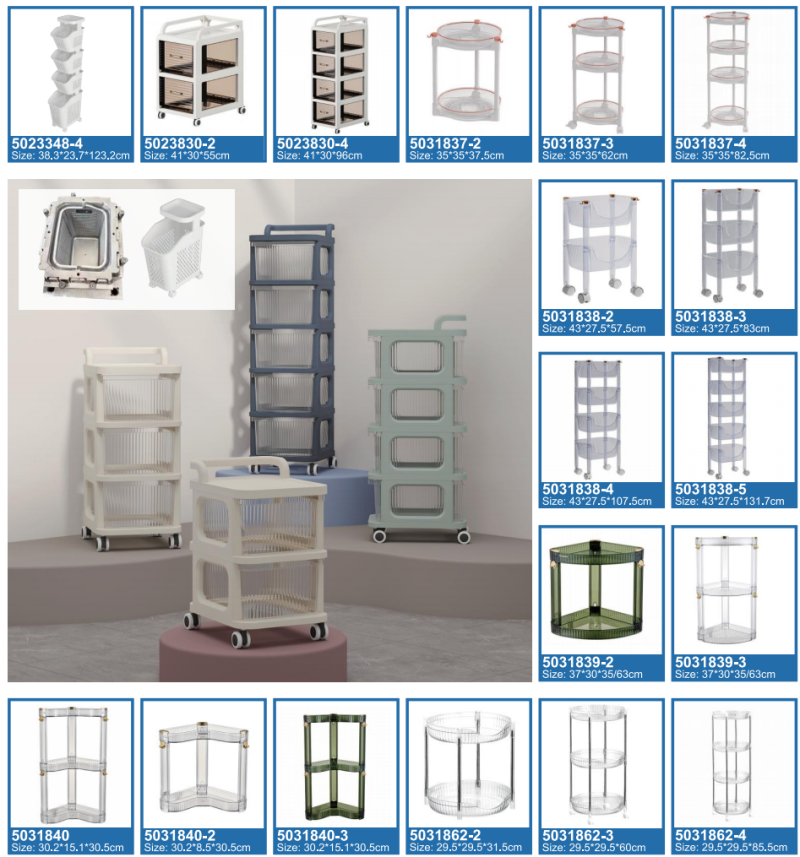 5023348-4
Size: 38.3*23.7*123.2cm

5023830-2
Size: 41*30*55cm

5023830-4
Size: 41*30*96cm

5031837-2
Size: 35*35*37.5cm

5031837-3
Size: 35*35*62cm

5031837-4
Size: 35*35*82.5cm

5031838-2
Size: 43*27.5*57.5cm

5031838-3
Size: 43*27.5*83cm

5031838-4
Size: 43*27.5*107.5cm

5031838-5
Size: 43*27.5*131.7cm

5031839-2
Size: 37*30*35/63cm

5031839-3
Size: 37*30*35/63cm

5031840
Size: 30.2*15.1*30.5cm

5031840-2
Size: 30.2*8.5*30.5cm

5031840-3
Size: 30.2*15.1*30.5cm

5031862-2
Size: 29.5*29.5*31.5cm

5031862-3
Size: 29.5*29.5*60cm

5031862-4
Size: 29.5*29.5*85.5cm