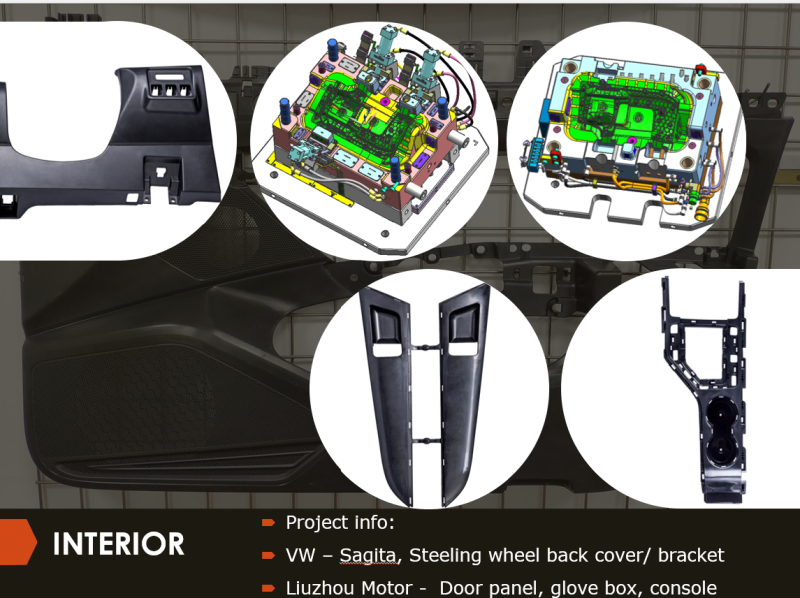 INTERIOR

Project info:

VW – Sagita, Steeling wheel back cover/ bracket

Liuzhou Motor - Door panel, glove box, console