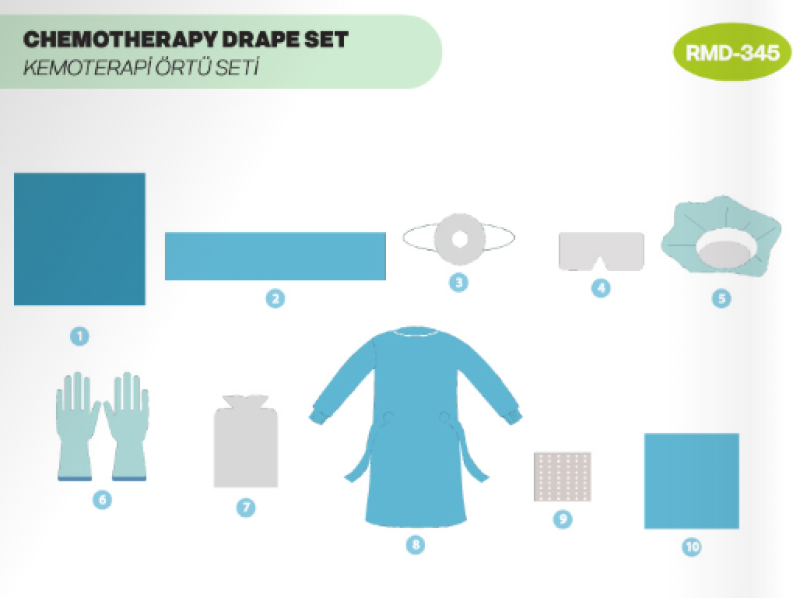 CHEMOTHERAPY DRAPE SET
KEMOTERAPİ ÖRTÜ SETİ

RMD-345

1
2
3
4
5
6
7
8
9
10