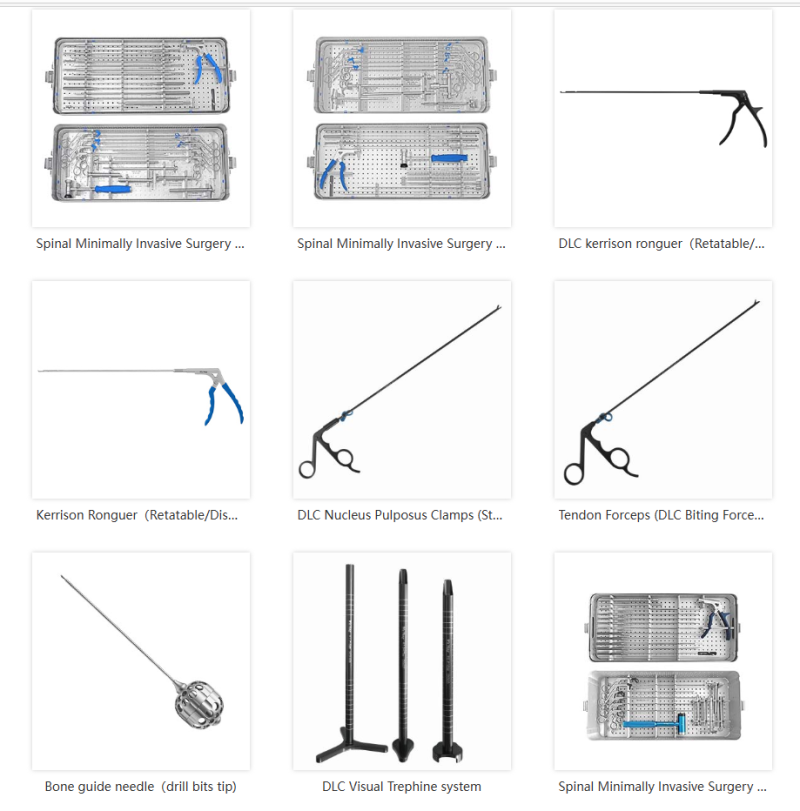 Spinal Minimally Invasive Surgery ...

Spinal Minimally Invasive Surgery ...

DLC kerrison ronguer（Retatable/...

Kerrison Ronguer（Retatable/Dis...

DLC Nucleus Pulposus Clamps (St...

Tendon Forceps (DLC Biting Force...

Bone guide needle（drill bits tip)

DLC Visual Trephine system

Spinal Minimally Invasive Surgery ...