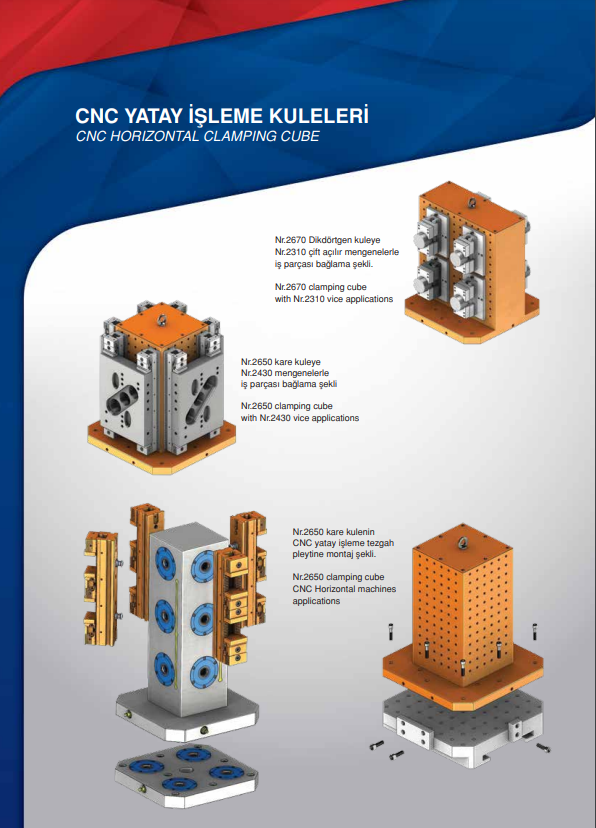 CNC YATAY İŞLEME KULELERİ
CNC HORIZONTAL CLAMPING CUBE

Nr.2670 Dikdörtgen kuleye Nr.2310 çift açılır mengenelerle iş parçası bağlama şekli.

Nr.2670 clamping cube with Nr.2310 vice applications

Nr.2650 kare kuleye Nr.2430 mengenelerle iş parçası bağlama şekli

Nr.2650 clamping cube with Nr.2430 vice applications

Nr.2650 kare kulenin CNC yatay işleme tezgah pleytine montaj şekli.

Nr.2650 clamping cube CNC Horizontal machines applications